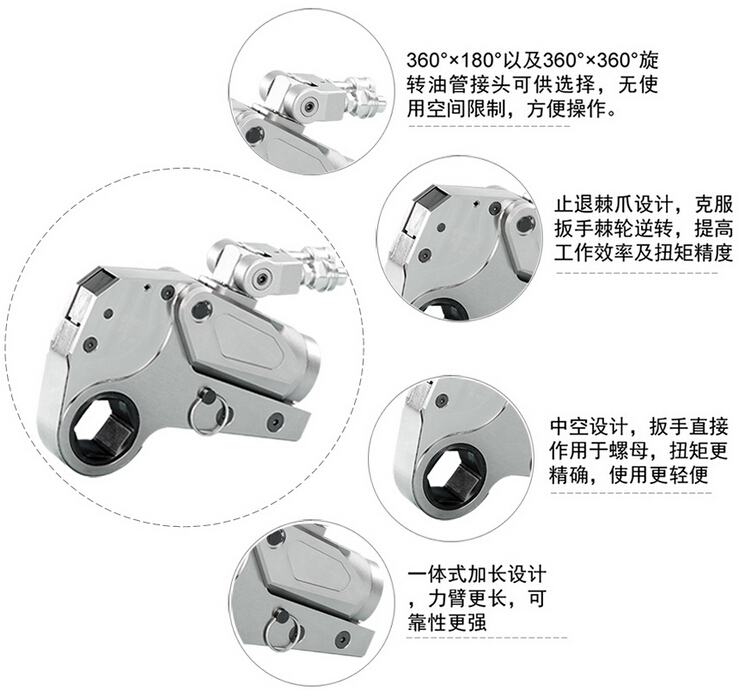 360°×180°以及360°×360°旋转油管接头可供选择，无使用空间限制，方便操作。

止退棘爪设计，克服扳手棘轮逆转，提高工作效率及扭矩精度

中空设计，扳手直接作用于螺母，扭矩更精确，使用更轻便

一体式加长设计，力臂更长，可靠性更强